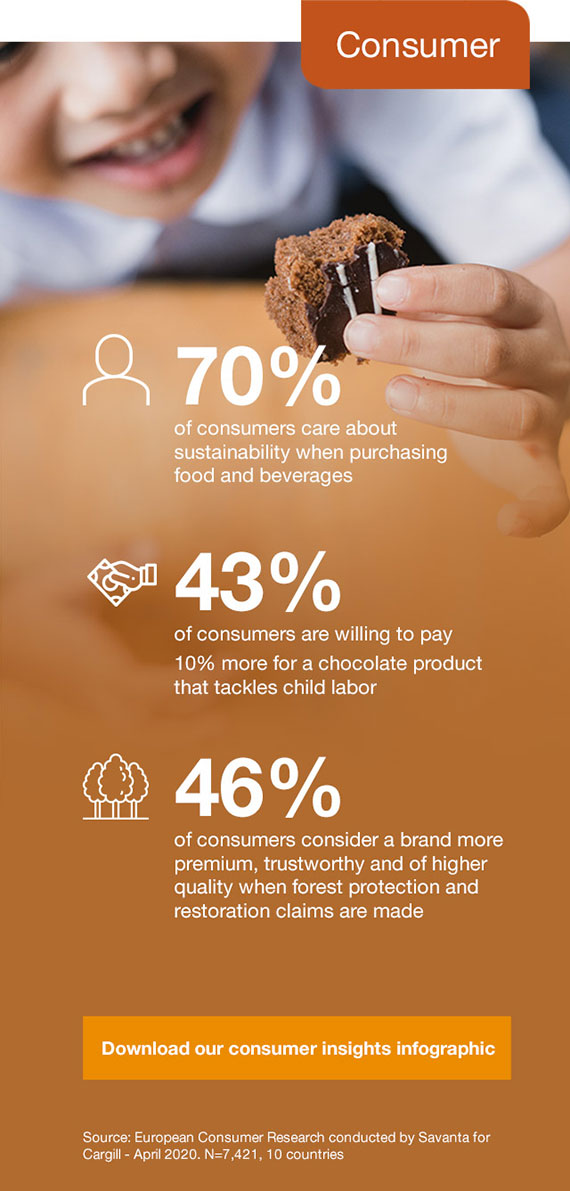 Consumer

70%
of consumers care about sustainability when purchasing food and beverages

43%
of consumers are willing to pay 10% more for a chocolate product that tackles child labor

46%
of consumers consider a brand more premium, trustworthy and of higher quality when forest protection and restoration claims are made

Download our consumer insights infographic

Source: European Consumer Research conducted by Savanta for Cargill - April 2020. N=7,421, 10 countries