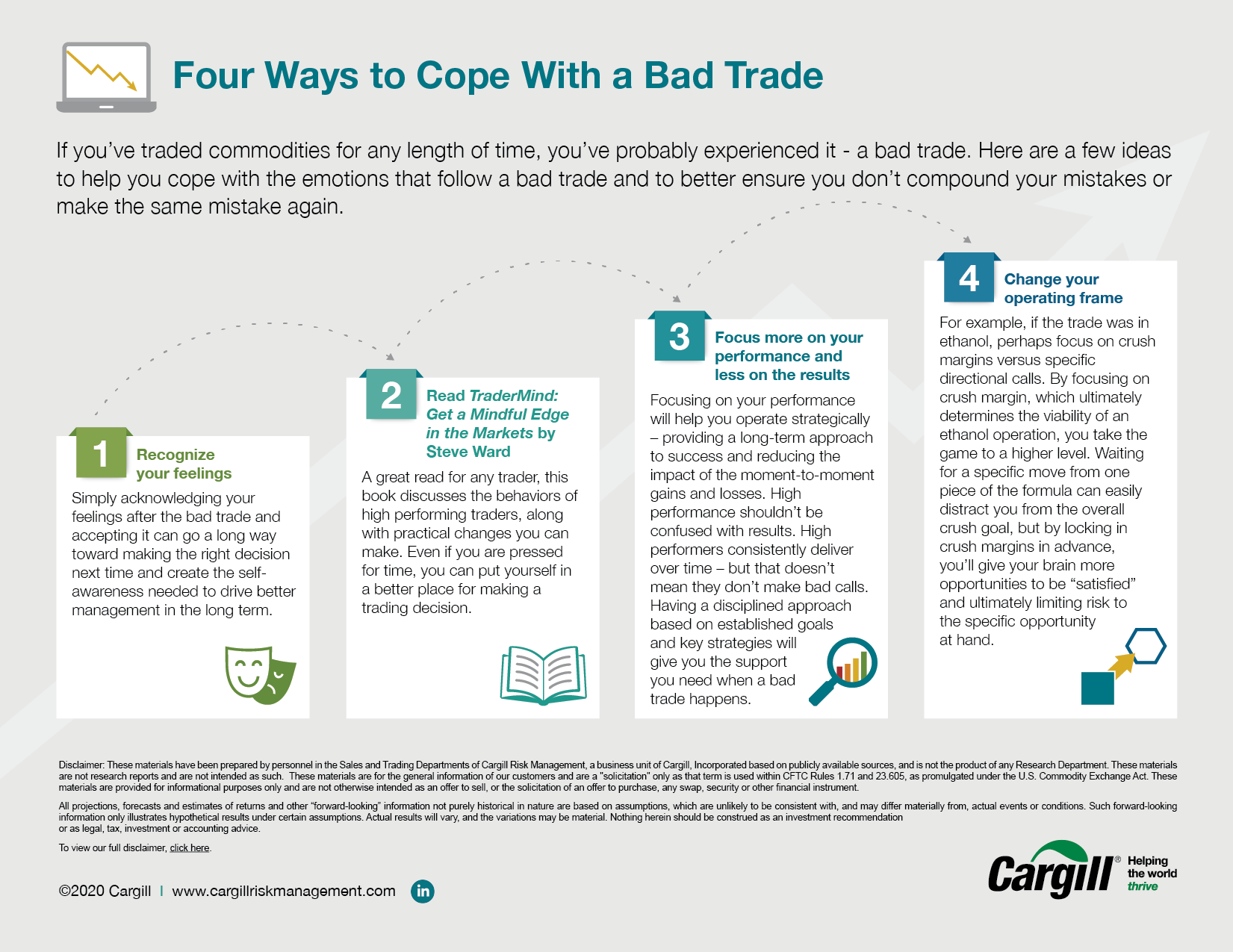 Four Ways to Cope With a Bad Trade

If you've traded commodities for any length of time, you've probably experienced it - a bad trade. Here are a few ideas to help you cope with the emotions that follow a bad trade and to better ensure you don't compound your mistakes or make the same mistake again.

1 Recognize your feelings

Simply acknowledging your feelings after the bad trade and accepting it can go a long way toward making the right decision next time and create the self-awareness needed to drive better management in the long term.

2 Read TraderMind: Get a Mindful Edge in the Markets by Steve Ward

A great read for any trader, this book discusses the behaviors of high performing traders, along with practical changes you can make. Even if you are pressed for time, you can put yourself in a better place for making a trading decision.

3 Focus more on your performance and less on the results

Focusing on your performance will help you operate strategically – providing a long-term approach to success and reducing the impact of the moment-to-moment gains and losses. High performance shouldn't be confused with results. High performers consistently deliver over time – but that doesn't mean they don't make bad calls. Having a disciplined approach based on established goals and key strategies will give you the support you need when a bad trade happens.

4 Change your operating frame

For example, if the trade was in ethanol, perhaps focus on crush margins versus specific directional calls. By focusing on crush margin, which ultimately determines the viability of an ethanol operation, you take the game to a higher level. Waiting for a specific move from one piece of the formula can easily distract you from the overall crush goal, but by locking in crush margins in advance, you'll give your brain more opportunities to be "satisfied" and ultimately limiting risk to the specific opportunity at hand.

Disclaimer: These materials have been prepared by personnel in the Sales and Trading Departments of Cargill Risk Management, a business unit of Cargill, Incorporated based on publicly available sources, and is not the product of any Research Department. These materials are not research reports and are not intended as such. These materials are for the general information of our customers and are a "solicitation" only as that term is used within CFTC Rules 1.71 and 23.605, as promulgated under the U.S. Commodity Exchange Act. These materials are provided for informational purposes only and are not otherwise intended as an offer to sell, or the solicitation of an offer to purchase, any swap, security or other financial instrument.

All projections, forecasts and estimates of returns and other "forward-looking" information not purely historical in nature are based on assumptions, which are unlikely to be consistent with, and may differ materially from, actual events or conditions. Such forward-looking information only illustrates hypothetical results under certain assumptions. Actual results will vary, and the variations may be material. Nothing herein should be construed as an investment recommendation or as legal, tax, investment or accounting advice.

To view our full disclaimer, click here.

©2020 Cargill | www.cargillriskmanagement.com in

Cargill® Helping the world thrive