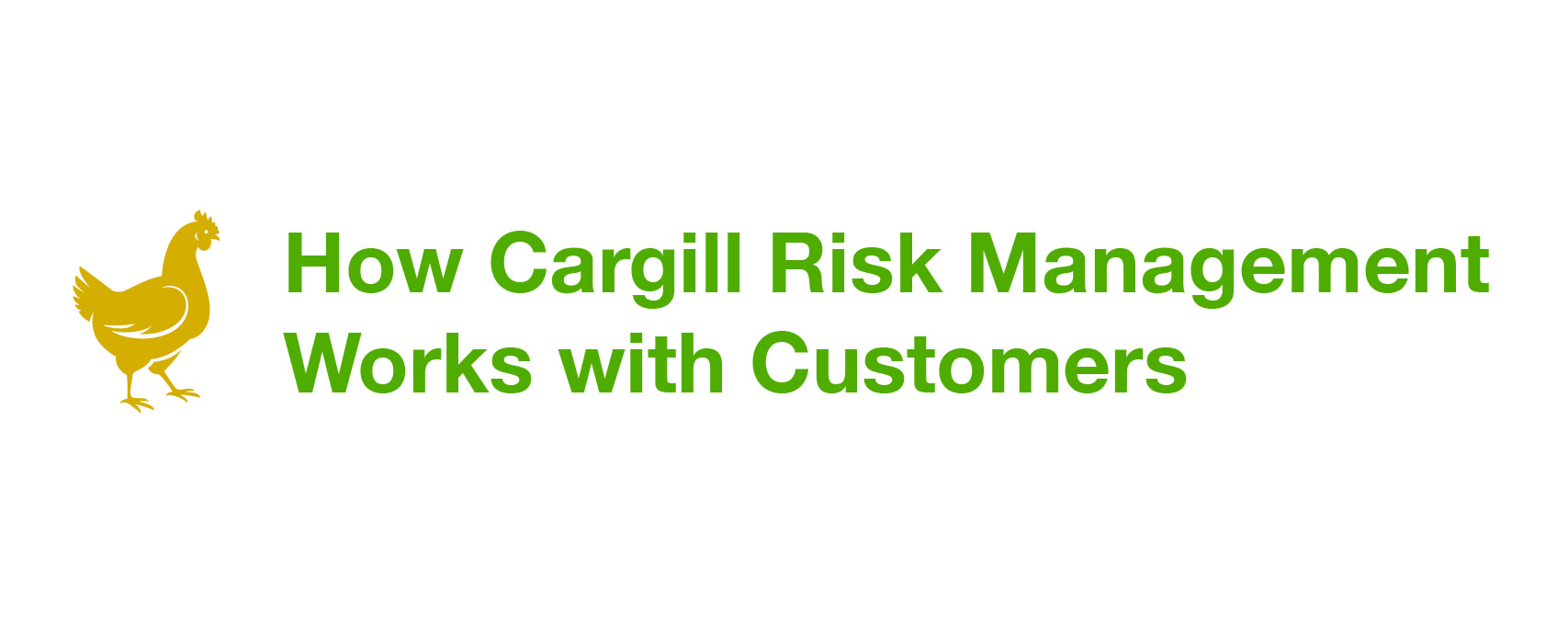 How Cargill Risk Management Works with Customers