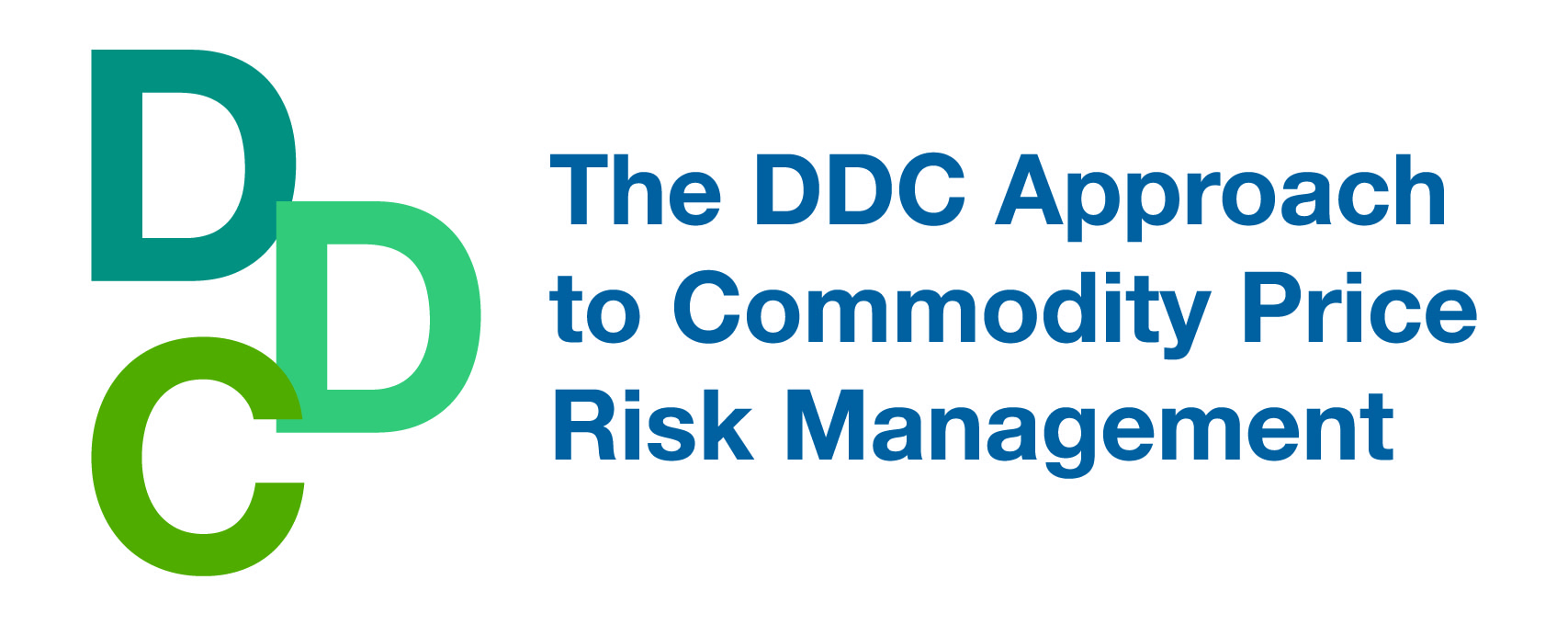 DDC

The DDC Approach to Commodity Price Risk Management